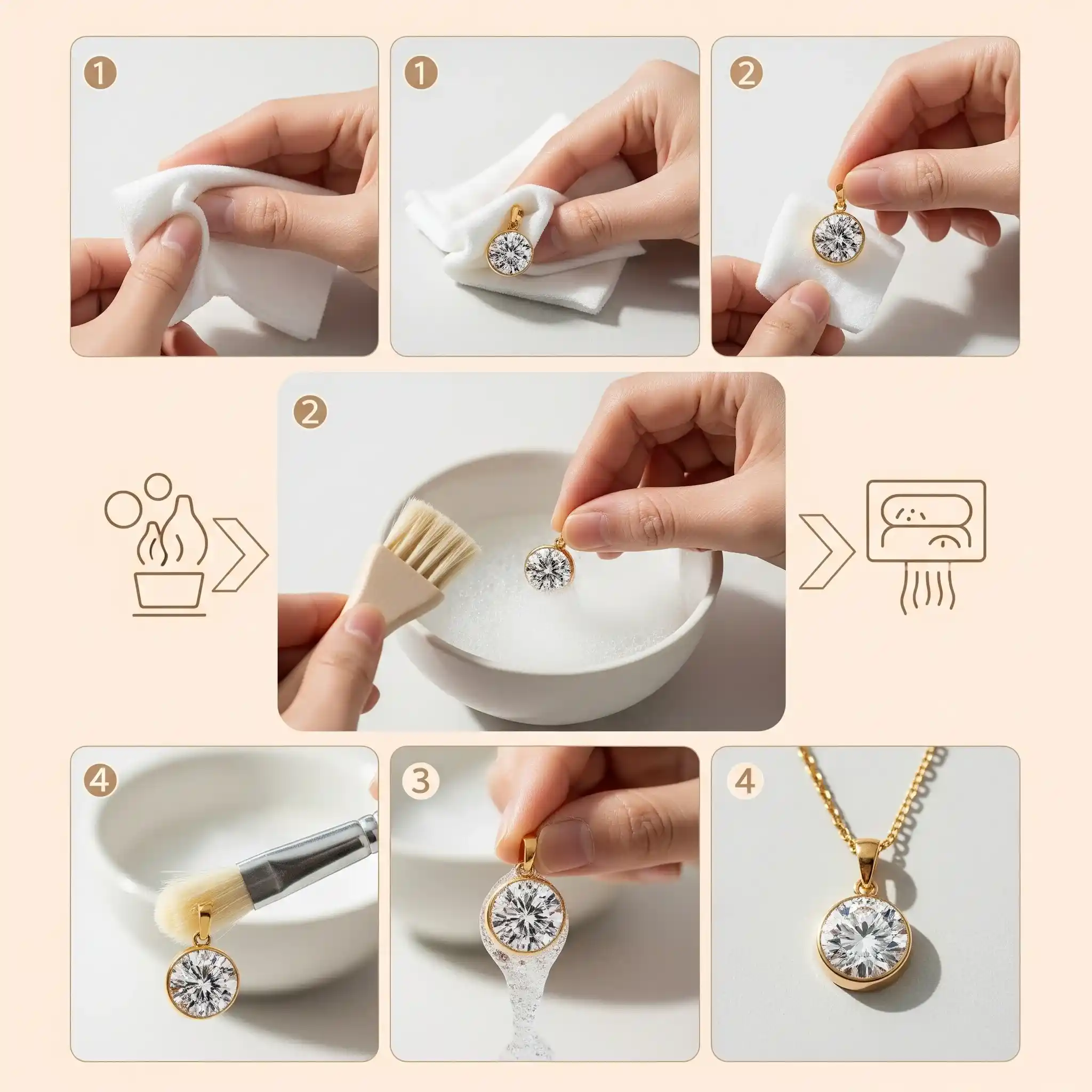 1

1

2

2

4

3

4